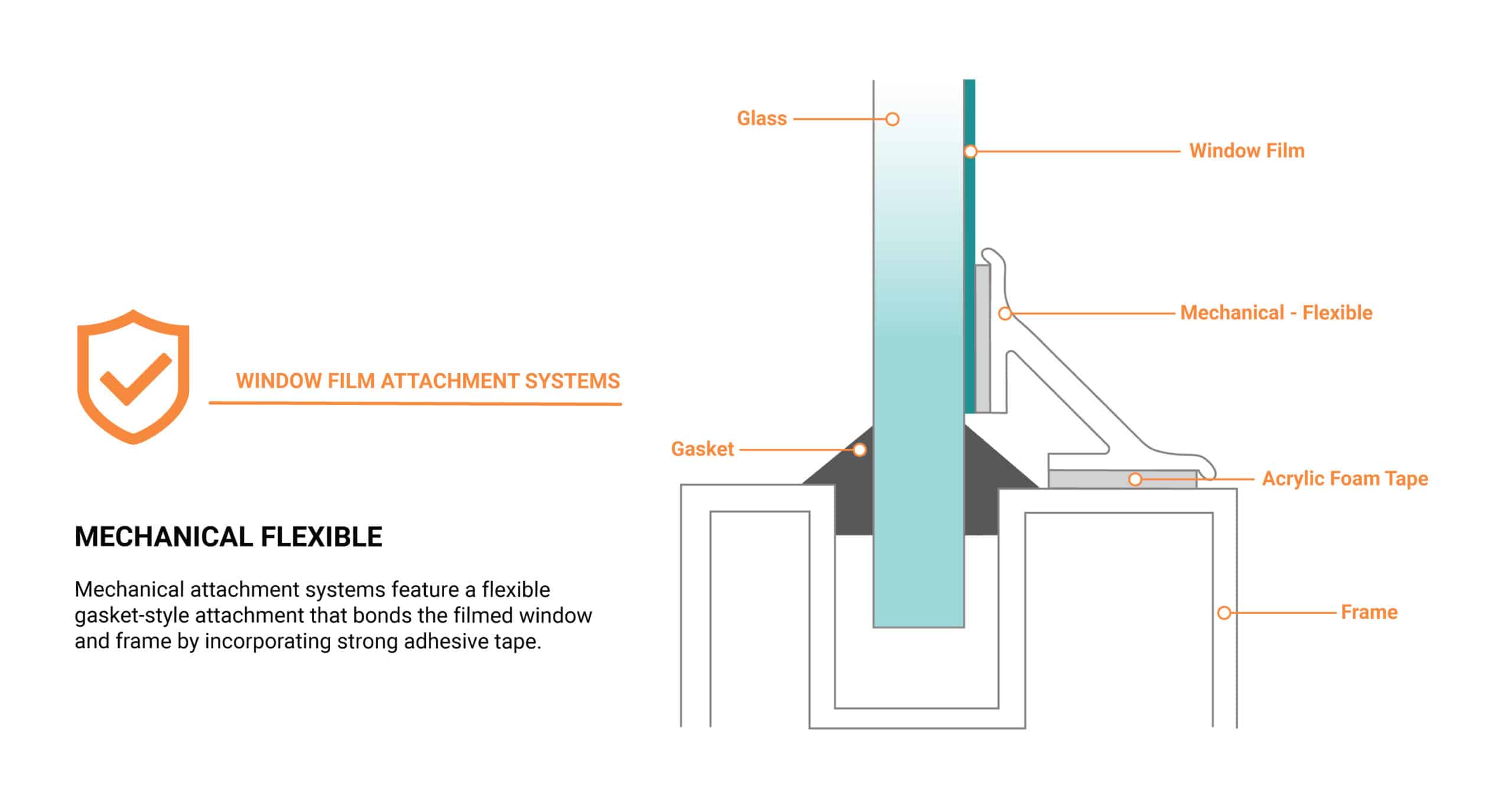 WINDOW FILM ATTACHMENT SYSTEMS

MECHANICAL FLEXIBLE

Mechanical attachment systems feature a flexible gasket-style attachment that bonds the filmed window and frame by incorporating strong adhesive tape.

Glass

Window Film

Mechanical - Flexible

Gasket

Acrylic Foam Tape

Frame