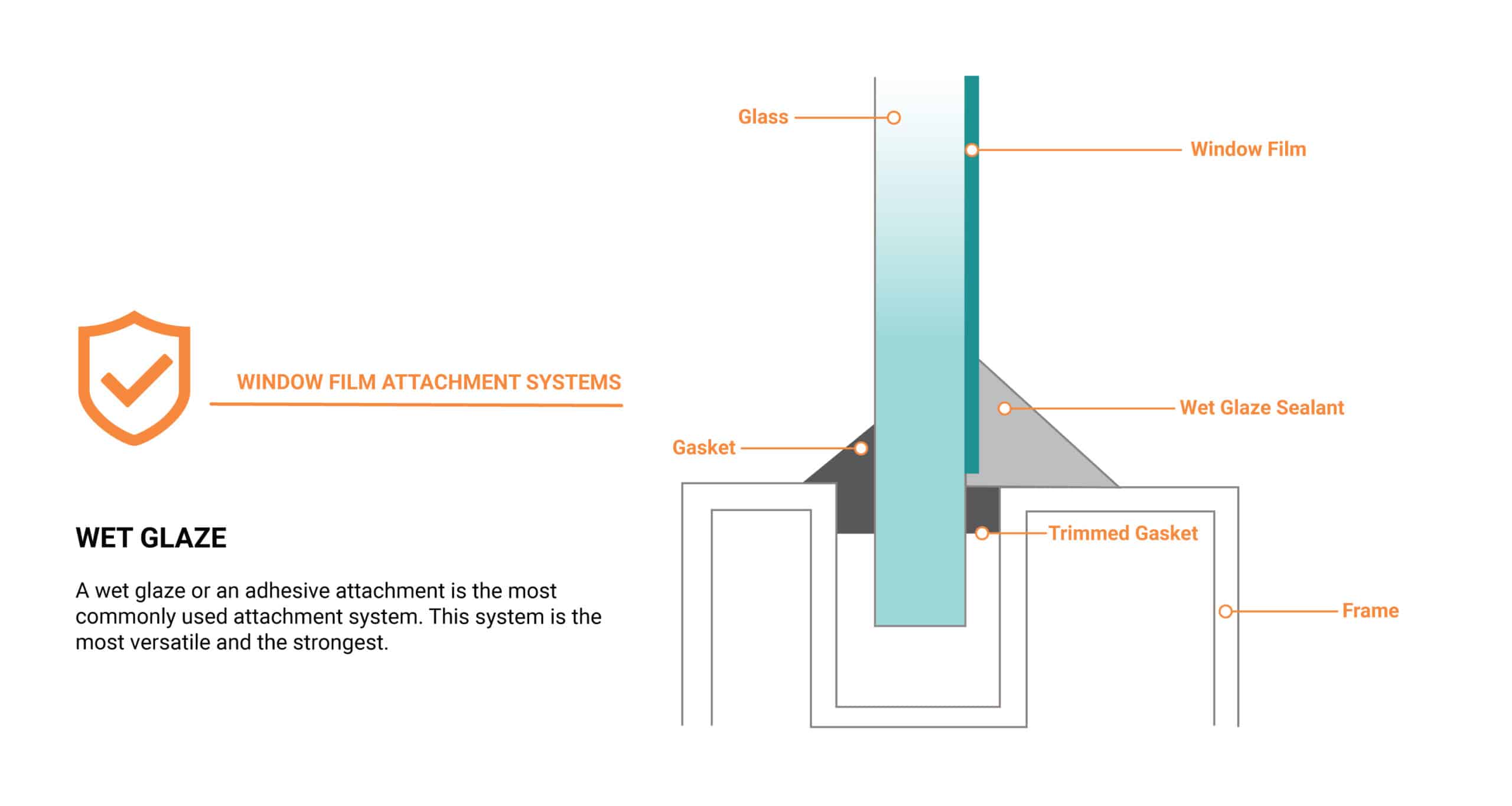 WINDOW FILM ATTACHMENT SYSTEMS

WET GLAZE

A wet glaze or an adhesive attachment is the most commonly used attachment system. This system is the most versatile and the strongest.

Glass

Window Film

Wet Glaze Sealant

Gasket

Trimmed Gasket

Frame