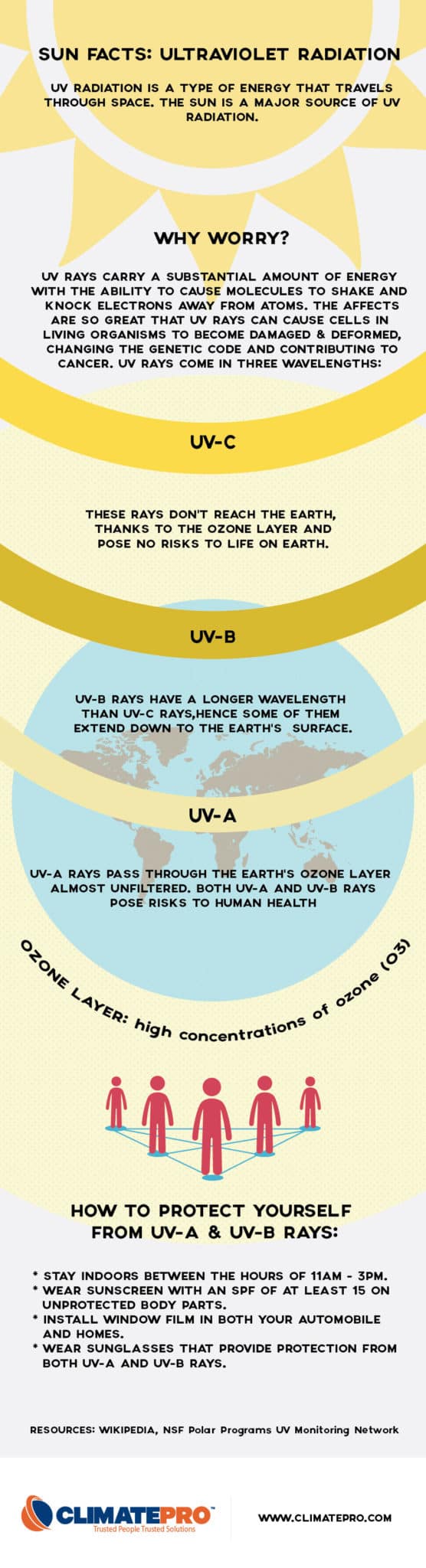 SUN FACTS: ULTRAVIOLET RADIATION

UV RADIATION IS A TYPE OF ENERGY THAT TRAVELS THROUGH SPACE. THE SUN IS A MAJOR SOURCE OF UV RADIATION.

WHY WORRY?

UV RAYS CARRY A SUBSTANTIAL AMOUNT OF ENERGY WITH THE ABILITY TO CAUSE MOLECULES TO SHAKE AND KNOCK ELECTRONS AWAY FROM ATOMS. THE AFFECTS ARE SO GREAT THAT UV RAYS CAN CAUSE CELLS IN LIVING ORGANISMS TO BECOME DAMAGED & DEFORMED, CHANGING THE GENETIC CODE AND CONTRIBUTING TO CANCER. UV RAYS COME IN THREE WAVELENGTHS:

UV-C

THESE RAYS DON'T REACH THE EARTH, THANKS TO THE OZONE LAYER AND POSE NO RISKS TO LIFE ON EARTH.

UV-B

UV-B RAYS HAVE A LONGER WAVELENGTH THAN UV-C RAYS,HENCE SOME OF THEM EXTEND DOWN TO THE EARTH'S SURFACE.

UV-A

UV-A RAYS PASS THROUGH THE EARTH'S OZONE LAYER ALMOST UNFILTERED. BOTH UV-A AND UV-B RAYS POSE RISKS TO HUMAN HEALTH

OZONE LAYER: high concentrations of ozone (O3)

HOW TO PROTECT YOURSELF FROM UV-A & UV-B RAYS:

* STAY INDOORS BETWEEN THE HOURS OF 11AM - 3PM.
* WEAR SUNSCREEN WITH AN SPF OF AT LEAST 15 ON UNPROTECTED BODY PARTS.
* INSTALL WINDOW FILM IN BOTH YOUR AUTOMOBILE AND HOMES.
* WEAR SUNGLASSES THAT PROVIDE PROTECTION FROM BOTH UV-A AND UV-B RAYS.

RESOURCES: WIKIPEDIA, NSF Polar Programs UV Monitoring Network

CLIMATEPRO
Trusted People Trusted Solutions

WWW.CLIMATEPRO.COM